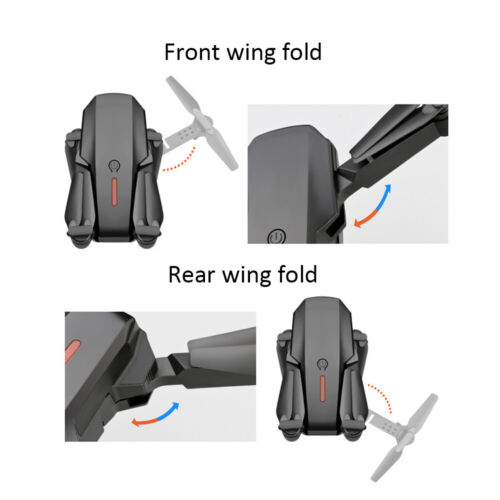 Front wing fold

Rear wing fold